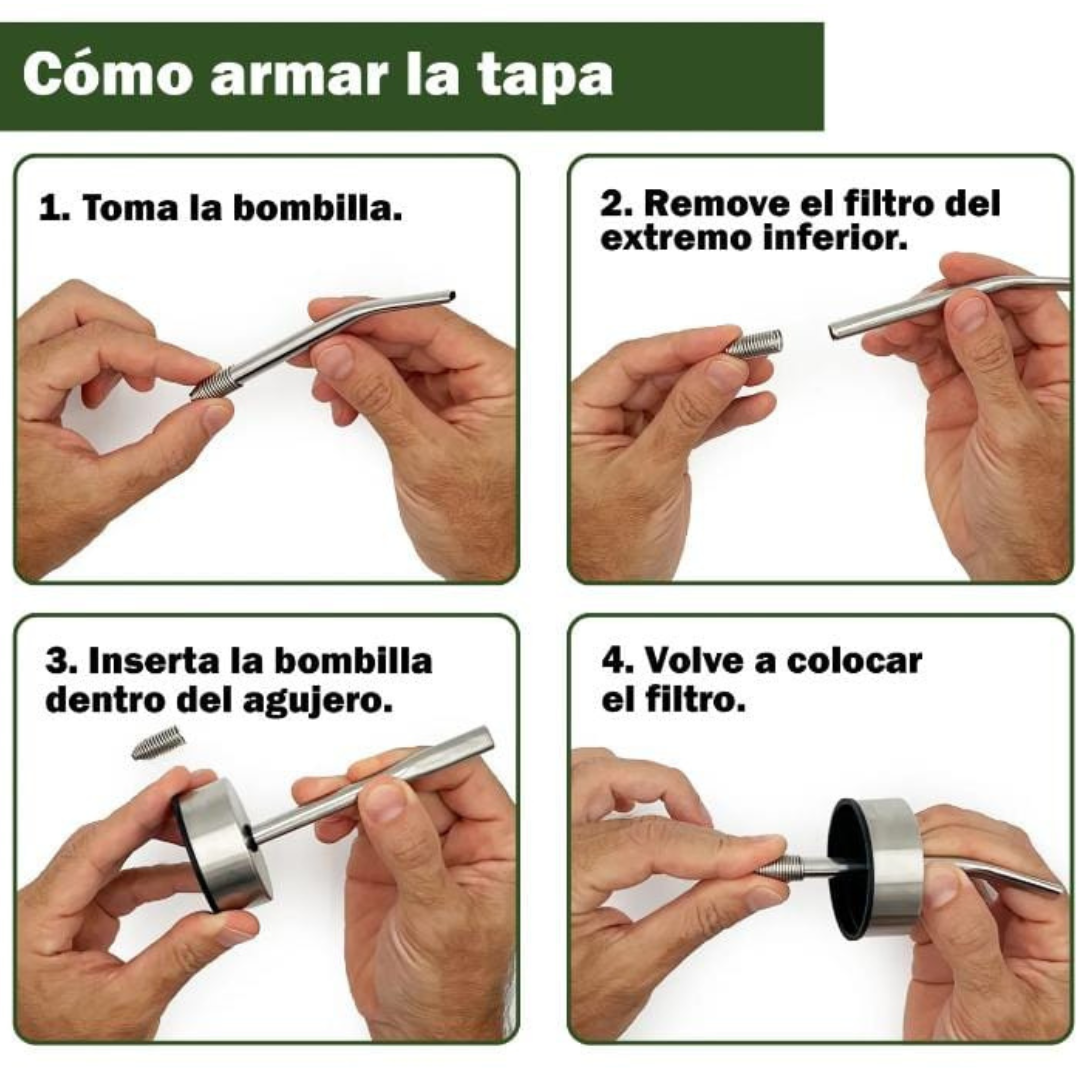 Cómo armar la tapa

1. Toma la bombilla.

2. Remove el filtro del extremo inferior.

3. Inserta la bombilla dentro del agujero.

4. Volve a colocar el filtro.